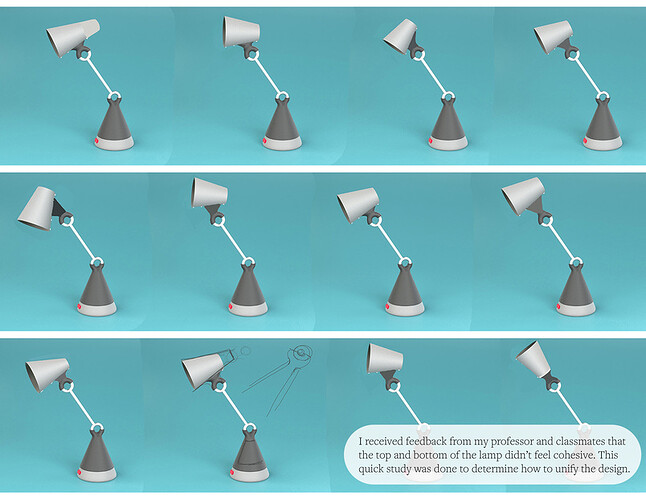 I received feedback from my professor and classmates that the top and bottom of the lamp didn't feel cohesive. This quick study was done to determine how to unify the design.