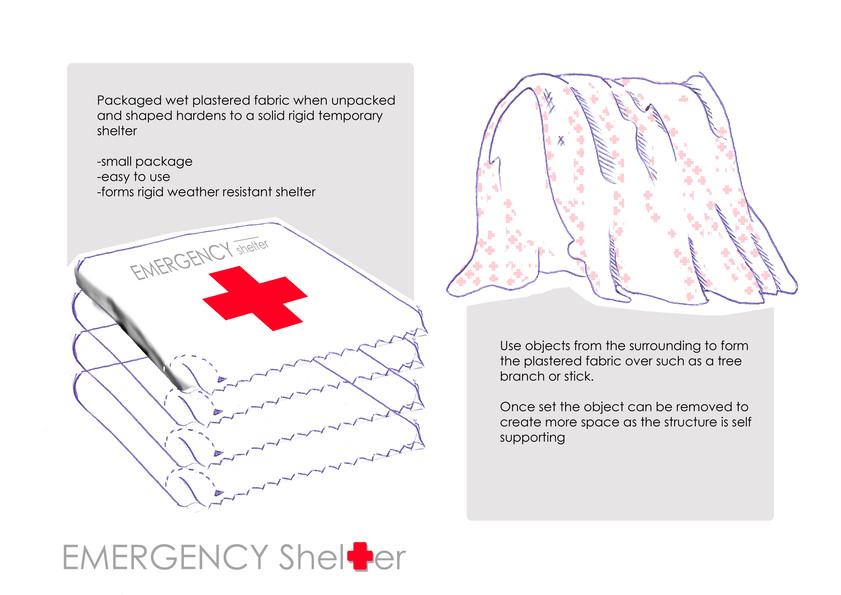 Packaged wet plastered fabric when unpacked and shaped hardens to a solid rigid temporary shelter

-small package
-easy to use
-forms rigid weather resistant shelter

EMERGENCY shelter

Use objects from the surrounding to form the plastered fabric over such as a tree branch or stick.

Once set the object can be removed to create more space as the structure is self supporting

EMERGENCY Shelter