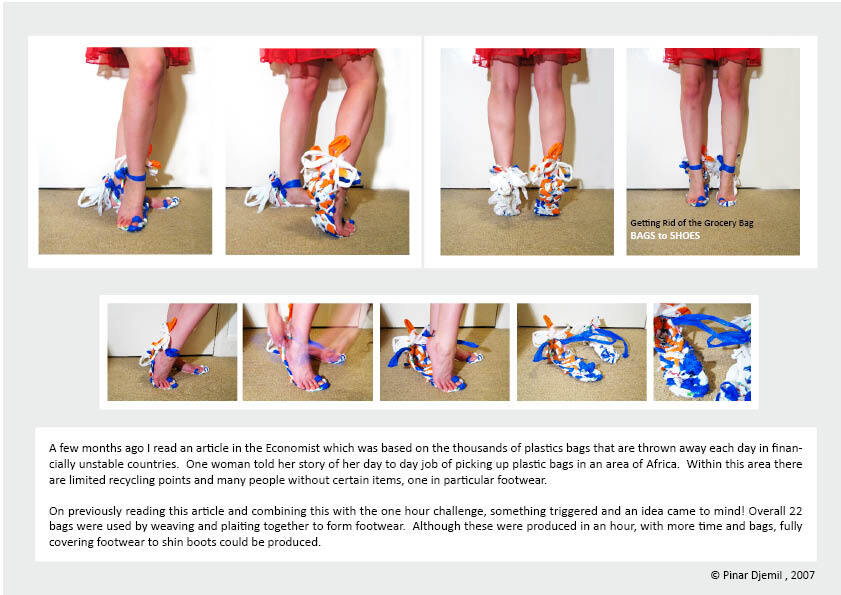 Getting Rid of the Grocery Bag
BAGS to SHOES

A few months ago I read an article in the Economist which was based on the thousands of plastics bags that are thrown away each day in financially unstable countries. One woman told her story of her day to day job of picking up plastic bags in an area of Africa. Within this area there are limited recycling points and many people without certain items, one in particular footwear.

On previously reading this article and combining this with the one hour challenge, something triggered and an idea came to mind! Overall 22 bags were used by weaving and plaiting together to form footwear. Although these were produced in an hour, with more time and bags, fully covering footwear to shin boots could be produced.

© Pinar Djemil , 2007