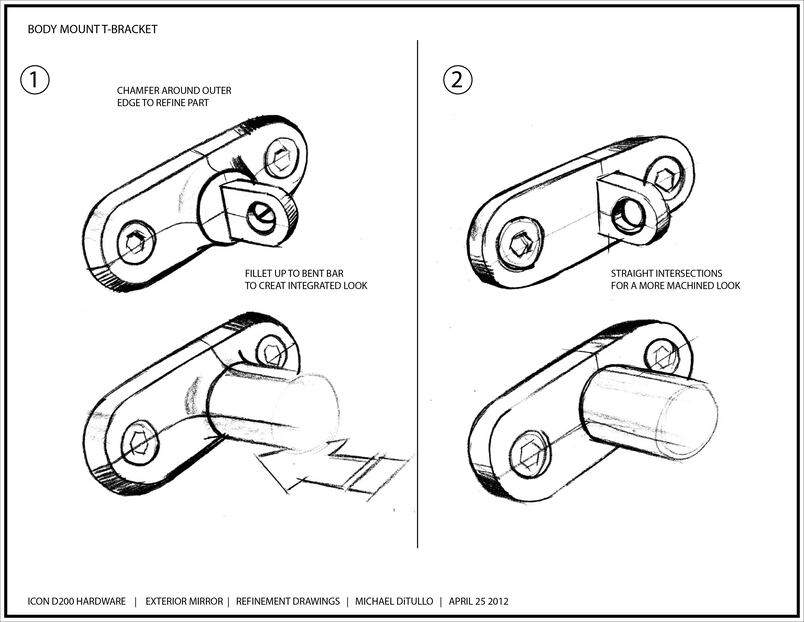 BODY MOUNT T-BRACKET

1

CHAMFER AROUND OUTER EDGE TO REFINE PART

FILLET UP TO BENT BAR TO CREAT INTEGRATED LOOK

2

STRAIGHT INTERSECTIONS FOR A MORE MACHINED LOOK

ICON D200 HARDWARE | EXTERIOR MIRROR | REFINEMENT DRAWINGS | MICHAEL DiTULLO | APRIL 25 2012