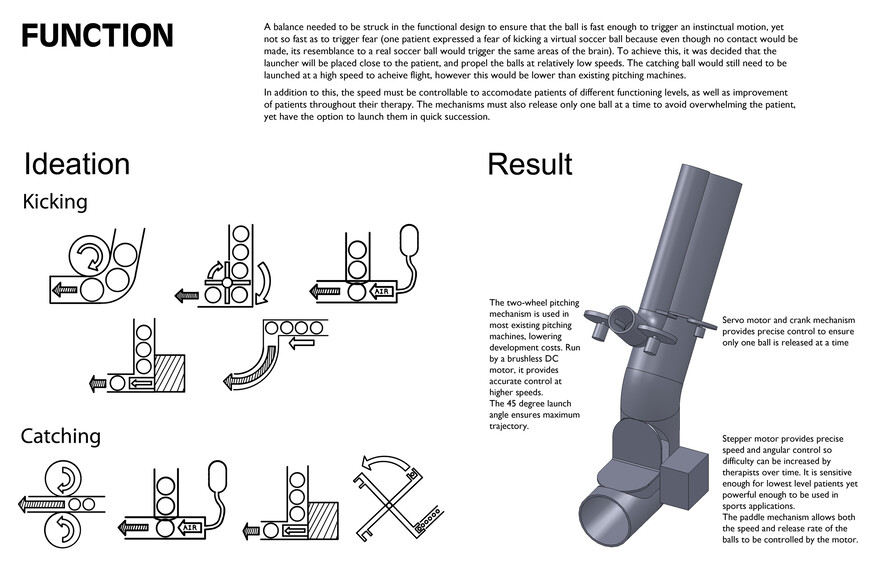 FUNCTION

A balance needed to be struck in the functional design to ensure that the ball is fast enough to trigger an instinctual motion, yet not so fast as to trigger fear (one patient expressed a fear of kicking a virtual soccer ball because even though no contact would be made, its resemblance to a real soccer ball would trigger the same areas of the brain). To achieve this, it was decided that the launcher will be placed close to the patient, and propel the balls at relatively low speeds. The catching ball would still need to be launched at a high speed to acheive flight, however this would be lower than existing pitching machines.

In addition to this, the speed must be controllable to accomodate patients of different functioning levels, as well as improvement of patients throughout their therapy. The mechanisms must also release only one ball at a time to avoid overwhelming the patient, yet have the option to launch them in quick succession.

Ideation

Kicking

AIR

Catching

AIR

Result

The two-wheel pitching mechanism is used in most existing pitching machines, lowering development costs. Run by a brushless DC motor, it provides accurate control at higher speeds.
The 45 degree launch angle ensures maximum trajectory.

Servo motor and crank mechanism provides precise control to ensure only one ball is released at a time

Stepper motor provides precise speed and angular control so difficulty can be increased by therapists over time. It is sensitive enough for lowest level patients yet powerful enough to be used in sports applications.
The paddle mechanism allows both the speed and release rate of the balls to be controlled by the motor.