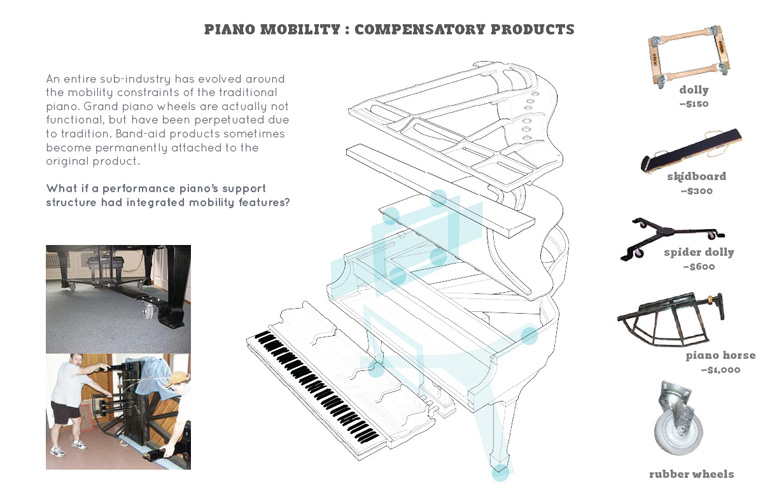 PIANO MOBILITY : COMPENSATORY PRODUCTS

An entire sub-industry has evolved around the mobility constraints of the traditional piano. Grand piano wheels are actually not functional, but have been perpetuated due to tradition. Band-aid products sometimes become permanently attached to the original product.

What if a performance piano's support structure had integrated mobility features?

dolly
~$150

skidboard
~$300

spider dolly
~$600

piano horse
~$1,000

rubber wheels