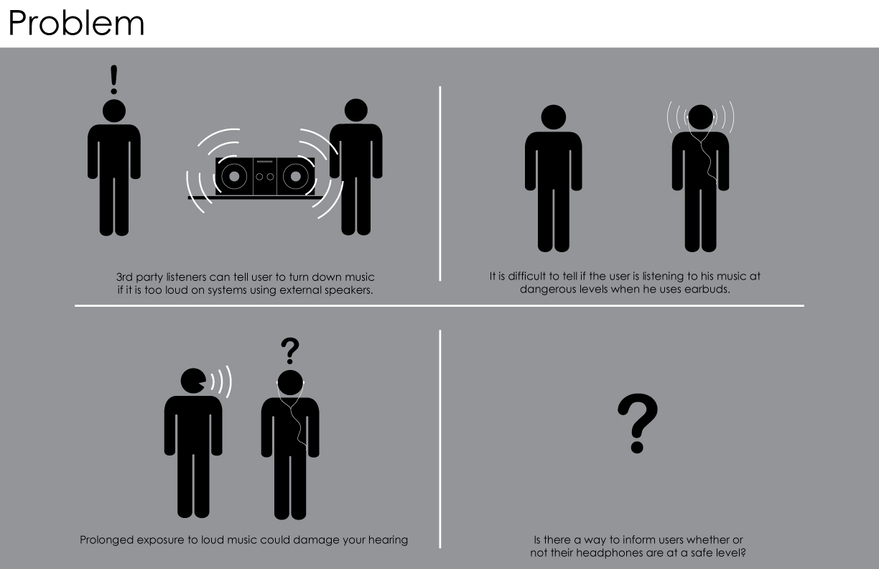 Problem

!

3rd party listeners can tell user to turn down music if it is too loud on systems using external speakers.

It is difficult to tell if the user is listening to his music at dangerous levels when he uses earbuds.

?

Prolonged exposure to loud music could damage your hearing

?

Is there a way to inform users whether or not their headphones are at a safe level?