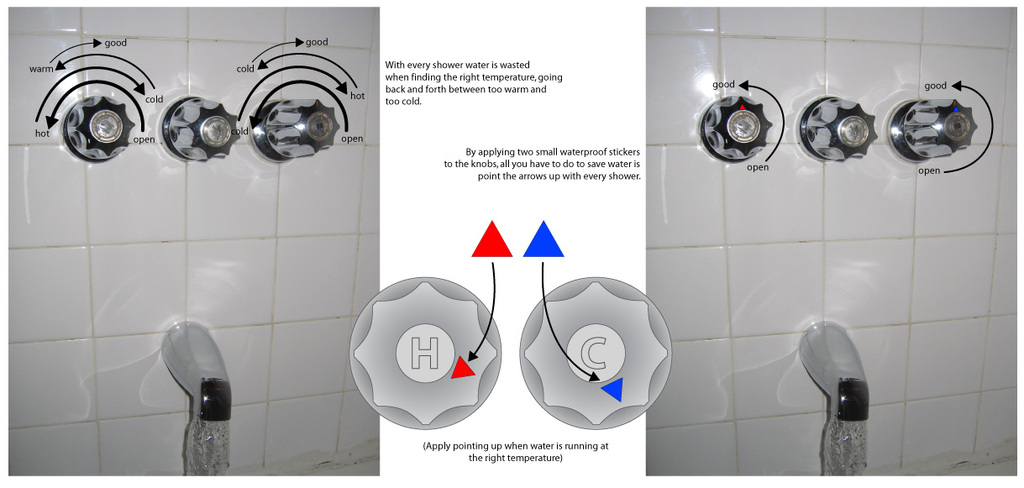 good
warm
cold
hot
open
good
cold
hot
cold
open

With every shower water is wasted when finding the right temperature, going back and forth between too warm and too cold.

By applying two small waterproof stickers to the knobs, all you have to do to save water is point the arrows up with every shower.

H
C

(Apply pointing up when water is running at the right temperature)

good
open
good
open