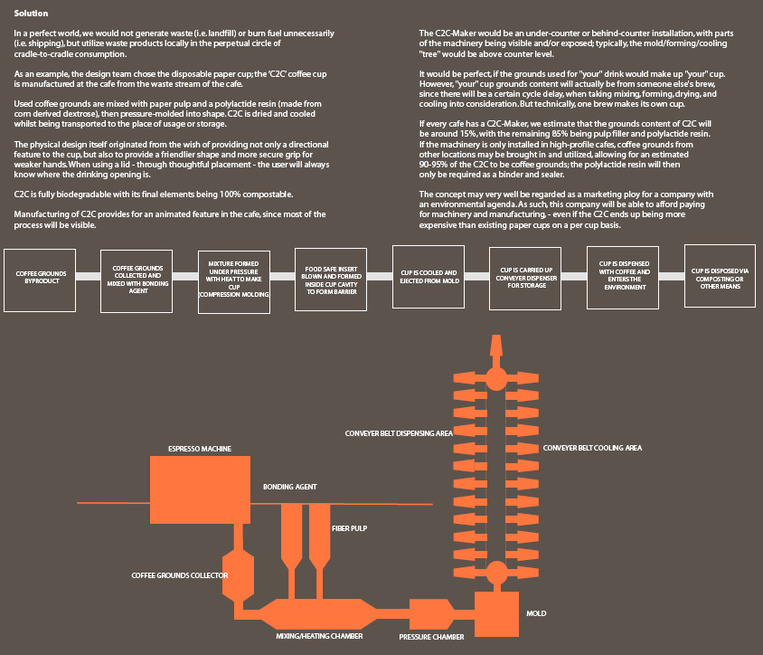 Solution

In a perfect world, we would not generate waste (i.e. landfill) or burn fuel unnecessarily (i.e. shipping), but utilize waste products locally in the perpetual circle of cradle-to-cradle consumption.

As an example, the design team chose the disposable paper cup; the 'C2C' coffee cup is manufactured at the cafe from the waste stream of the cafe.

Used coffee grounds are mixed with paper pulp and a polylactide resin (made from corn derived dextrose), then pressure-molded into shape. C2C is dried and cooled whilst being transported to the place of usage or storage.

The physical design itself originated from the wish of providing not only a directional feature to the cup, but also to provide a friendlier shape and more secure grip for weaker hands. When using a lid - through thoughtful placement - the user will always know where the drinking opening is.

C2C is fully biodegradable with its final elements being 100% compostable.

Manufacturing of C2C provides for an animated feature in the cafe, since most of the process will be visible.

The C2C-Maker would be an under-counter or behind-counter installation, with parts of the machinery being visible and/or exposed; typically, the mold/forming/cooling "tree" would be above counter level.

It would be perfect, if the grounds used for "your" drink would make up "your" cup. However, "your" cup grounds content will actually be from someone else's brew, since there will be a certain cycle delay, when taking mixing, forming, drying, and cooling into consideration. But technically, one brew makes its own cup.

If every cafe has a C2C-Maker, we estimate that the grounds content of C2C will be around 15%, with the remaining 85% being pulp filler and polylactide resin. If the machinery is only installed in high-profile cafes, coffee grounds from other locations may be brought in and utilized, allowing for an estimated 90-95% of the C2C to be coffee grounds; the polylactide resin will then only be required as a binder and sealer.

The concept may very well be regarded as a marketing ploy for a company with an environmental agenda. As such, this company will be able to afford paying for machinery and manufacturing, - even if the C2C ends up being more expensive than existing paper cups on a per cup basis.

COFFEE GROUNDS BYPRODUCT

COFFEE GROUNDS COLLECTED AND MIXED WITH BONDING AGENT

MIXTURE FORMED UNDER PRESSURE WITH HEAT TO MAKE CUP (COMPRESSION MOLDING)

FOOD SAFE INSERT BLOWN AND FORMED INSIDE CUP CAVITY TO FORM BARRIER

CUP IS COOLED AND EJECTED FROM MOLD

CUP IS CARRIED UP CONVEYER DISPENSER FOR STORAGE

CUP IS DISPENSED WITH COFFEE AND ENTERS THE ENVIRONMENT

CUP IS DISPOSED VIA COMPOSTING OR OTHER MEANS

CONVEYER BELT DISPENSING AREA

CONVEYER BELT COOLING AREA

ESPRESSO MACHINE

BONDING AGENT

FIBER PULP

COFFEE GROUNDS COLLECTOR

MOLD

MIXING/HEATING CHAMBER

PRESSURE CHAMBER