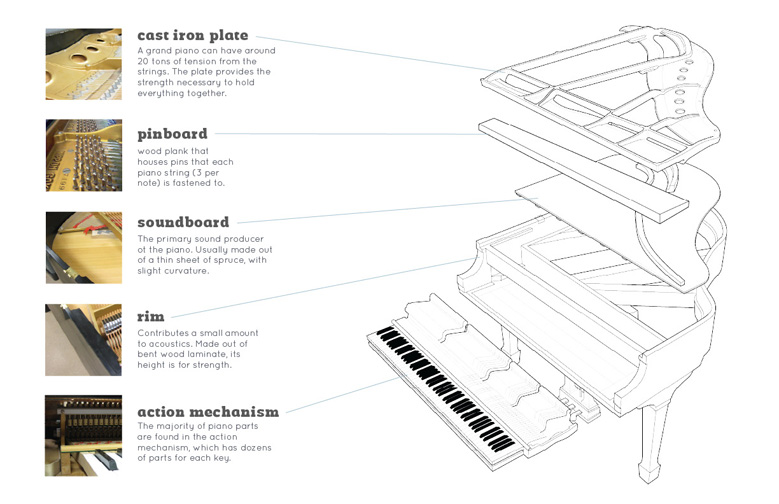 cast iron plate
A grand piano can have around 20 tons of tension from the strings. The plate provides the strength necessary to hold everything together.

pinboard
wood plank that houses pins that each piano string (3 per note) is fastened to.

soundboard
The primary sound producer of the piano. Usually made out of a thin sheet of spruce, with slight curvature.

rim
Contributes a small amount to acoustics. Made out of bent wood laminate, its height is for strength.

action mechanism
The majority of piano parts are found in the action mechanism, which has dozens of parts for each key.