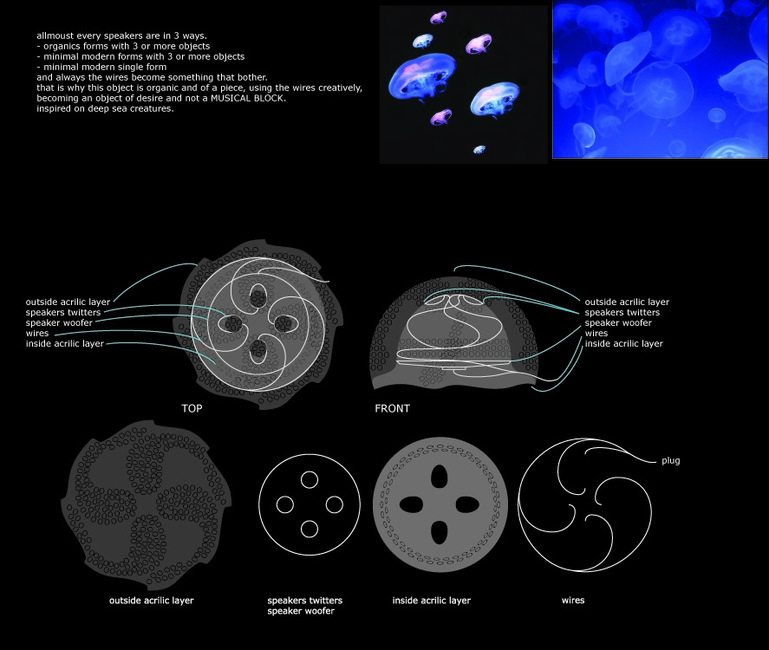 allmoust every speakers are in 3 ways.
- organics forms with 3 or more objects
- minimal modern forms with 3 or more objects
- minimal modern single form
and always the wires become something that bother.
that is why this object is organic and of a piece, using the wires creatively, becoming an object of desire and not a MUSICAL BLOCK.
inspired on deep sea creatures.

outside acrilic layer
speakers twitters
speaker woofer
wires
inside acrilic layer

TOP

outside acrilic layer
speakers twitters
speaker woofer
wires
inside acrilic layer

FRONT

plug

outside acrilic layer

speakers twitters
speaker woofer

inside acrilic layer

wires