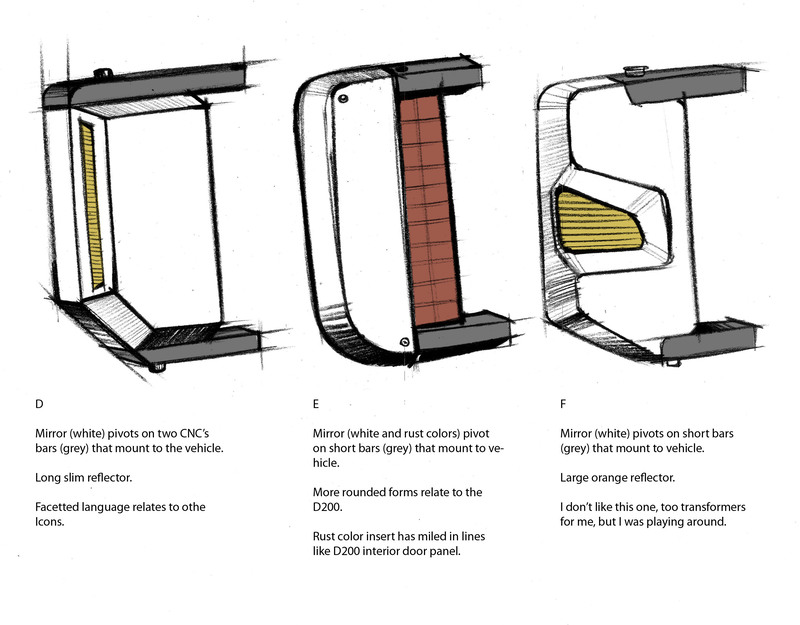 D

Mirror (white) pivots on two CNC's bars (grey) that mount to the vehicle.

Long slim reflector.

Facetted language relates to othe Icons.

E

Mirror (white and rust colors) pivot on short bars (grey) that mount to vehicle.

More rounded forms relate to the D200.

Rust color insert has miled in lines like D200 interior door panel.

F

Mirror (white) pivots on short bars (grey) that mount to vehicle.

Large orange reflector.

I don't like this one, too transformers for me, but I was playing around.