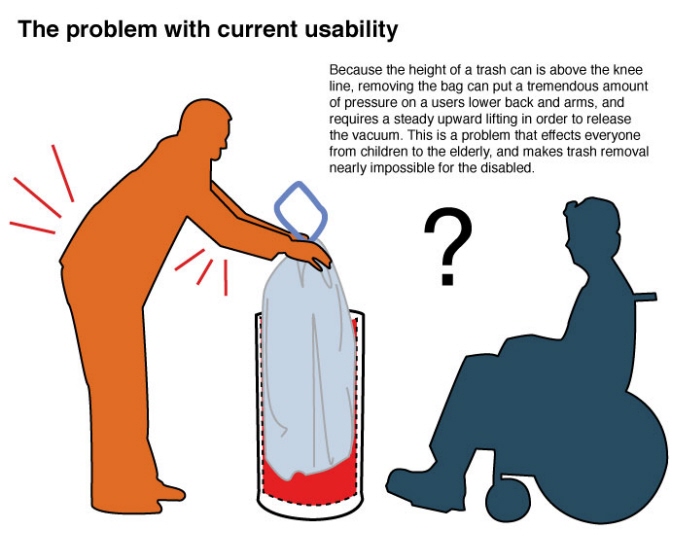 The problem with current usability

Because the height of a trash can is above the knee line, removing the bag can put a tremendous amount of pressure on a users lower back and arms, and requires a steady upward lifting in order to release the vacuum. This is a problem that effects everyone from children to the elderly, and makes trash removal nearly impossible for the disabled.

?