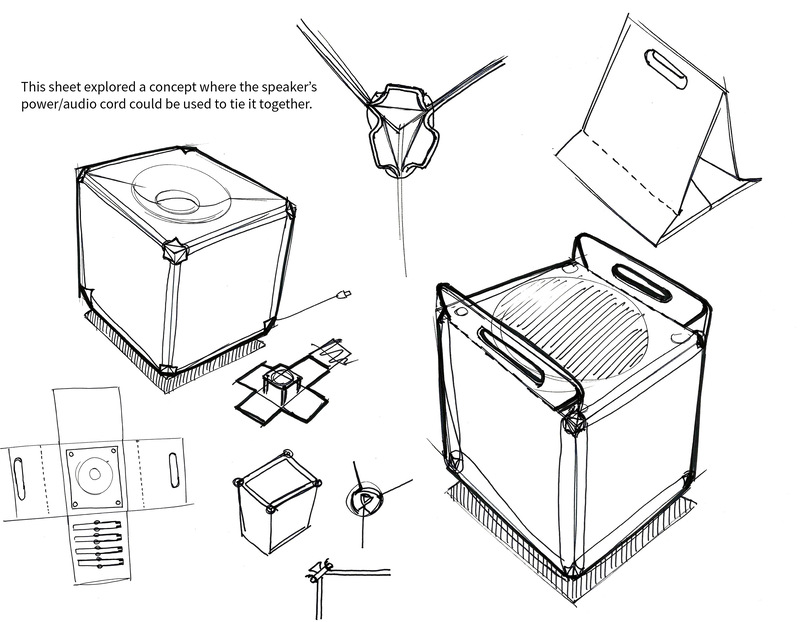 This sheet explored a concept where the speaker's power/audio cord could be used to tie it together.