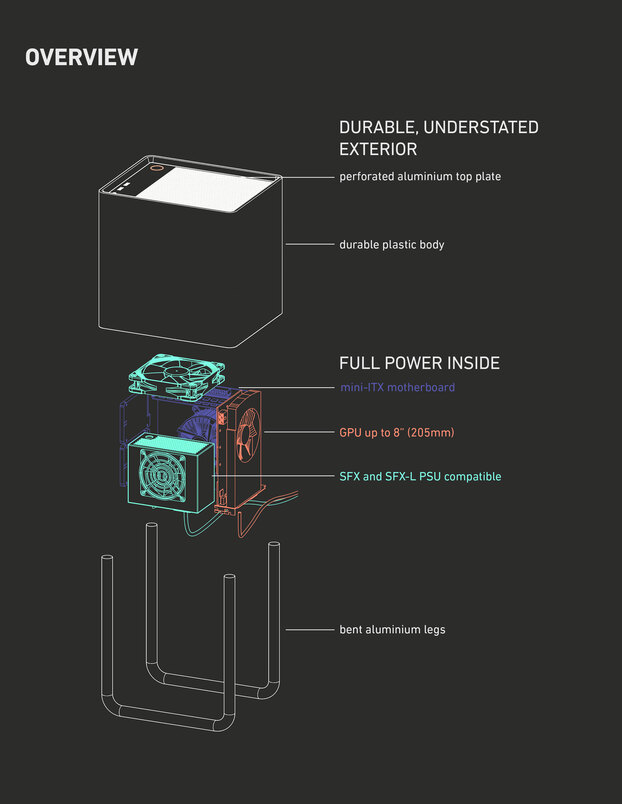 OVERVIEW

DURABLE, UNDERSTATED EXTERIOR

perforated aluminium top plate

durable plastic body

FULL POWER INSIDE

mini-ITX motherboard

GPU up to 8" (205mm)

SFX and SFX-L PSU compatible

bent aluminium legs