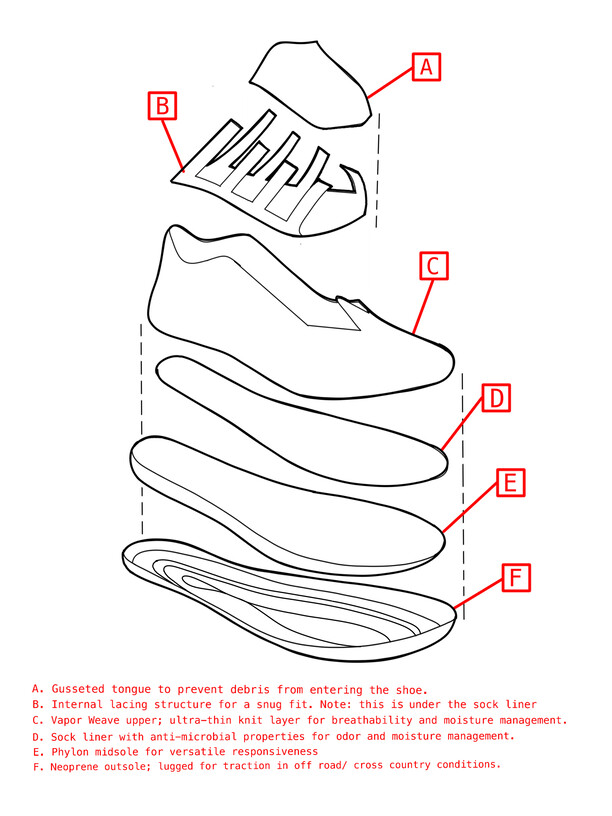 A

B

C

D

E

F

A. Gusseted tongue to prevent debris from entering the shoe.
B. Internal lacing structure for a snug fit. Note: this is under the sock liner
C. Vapor Weave upper; ultra-thin knit layer for breathability and moisture management.
D. Sock liner with anti-microbial properties for odor and moisture management.
E. Phylon midsole for versatile responsiveness
F. Neoprene outsole; lugged for traction in off road/ cross country conditions.