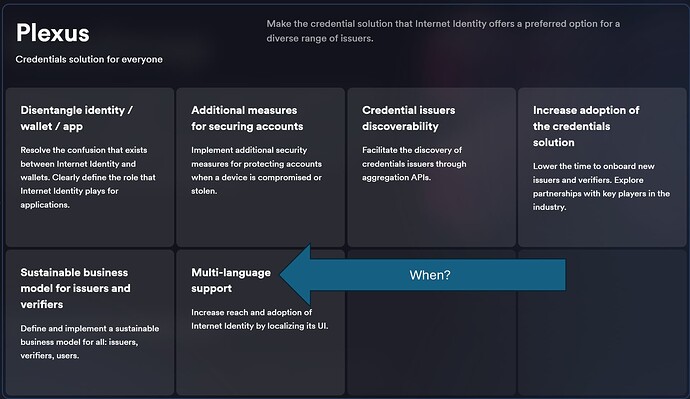 Plexus

Credentials solution for everyone

Make the credential solution that Internet Identity offers a preferred option for a diverse range of issuers.

Disentangle identity / wallet / app

Resolve the confusion that exists between Internet Identity and wallets. Clearly define the role that Internet Identity plays for applications.

Additional measures for securing accounts

Implement additional security measures for protecting accounts when a device is compromised or stolen.

Credential issuers discoverability

Facilitate the discovery of credentials issuers through aggregation APIs.

Increase adoption of the credentials solution

Lower the time to onboard new issuers and verifiers. Explore partnerships with key players in the industry.

Sustainable business model for issuers and verifiers

Define and implement a sustainable business model for all: issuers, verifiers, users.

Multi-language support

Increase reach and adoption of Internet Identity by localizing its UI.

When?