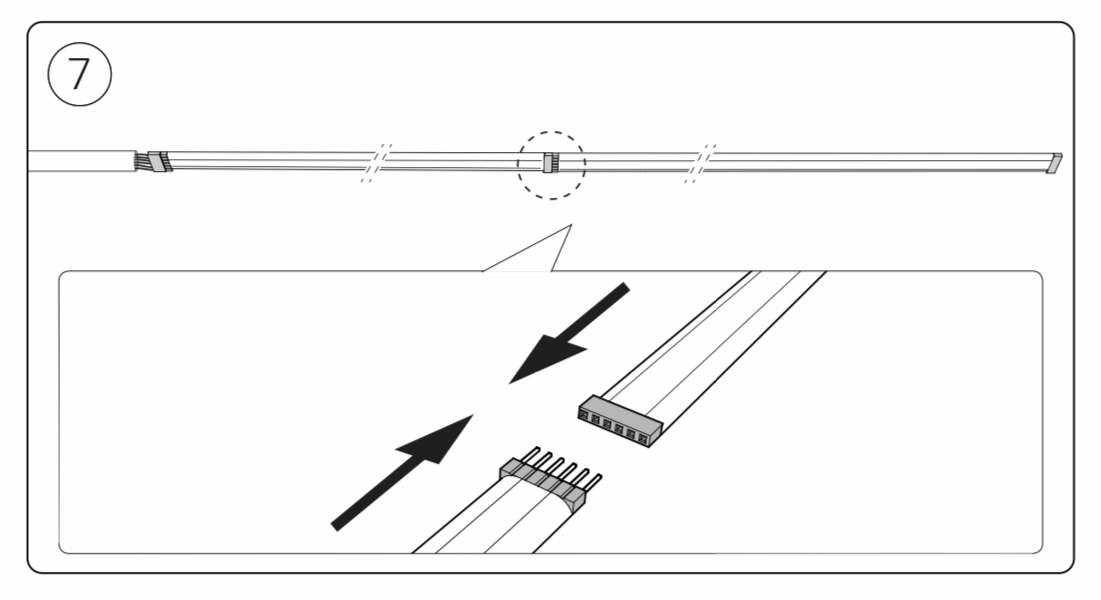 7