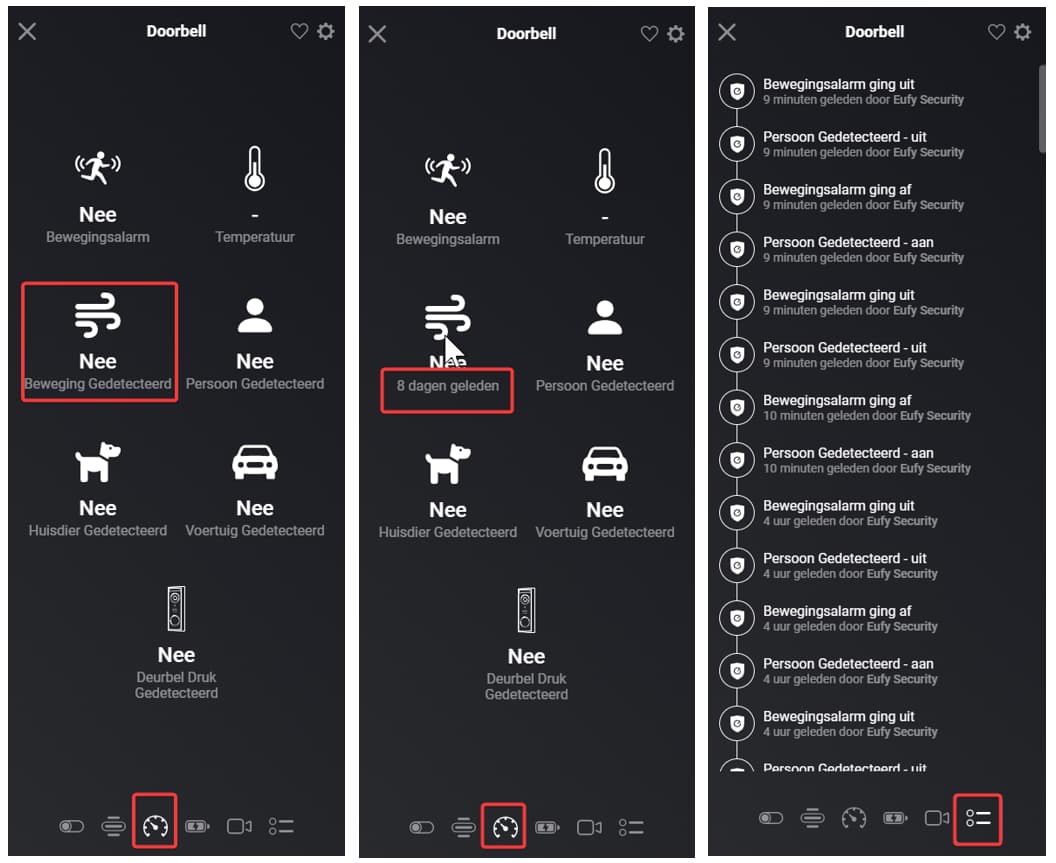 Doorbell

Nee
Bewegingsalarm

-
Temperatuur

Nee
Beweging Gedetecteerd

Nee
Persoon Gedetecteerd

Nee
Huisdier Gedetecteerd

Nee
Voertuig Gedetecteerd

Nee
Deurbel Druk Gedetecteerd

Doorbell

Nee
Bewegingsalarm

-
Temperatuur

Nee
8 dagen geleden

Nee
Persoon Gedetecteerd

Nee
Huisdier Gedetecteerd

Nee
Voertuig Gedetecteerd

Nee
Deurbel Druk Gedetecteerd

Doorbell

Bewegingsalarm ging uit
9 minuten geleden door Eufy Security

Persoon Gedetecteerd - uit
9 minuten geleden door Eufy Security

Bewegingsalarm ging af
9 minuten geleden door Eufy Security

Persoon Gedetecteerd - aan
9 minuten geleden door Eufy Security

Bewegingsalarm ging uit
9 minuten geleden door Eufy Security

Persoon Gedetecteerd - uit
9 minuten geleden door Eufy Security

Bewegingsalarm ging af
10 minuten geleden door Eufy Security

Persoon Gedetecteerd - aan
10 minuten geleden door Eufy Security

Bewegingsalarm ging uit
4 uur geleden door Eufy Security

Persoon Gedetecteerd - uit
4 uur geleden door Eufy Security

Bewegingsalarm ging af
4 uur geleden door Eufy Security

Persoon Gedetecteerd - aan
4 uur geleden door Eufy Security

Bewegingsalarm ging uit
4 uur geleden door Eufy Security

Persoon Gedetecteerd - uit