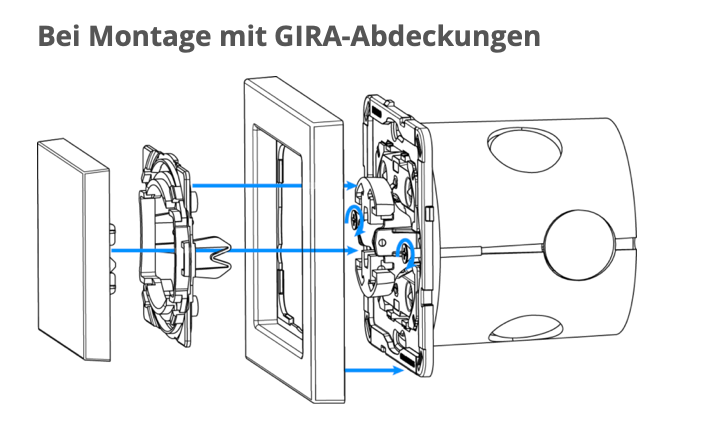 Bei Montage mit GIRA-Abdeckungen