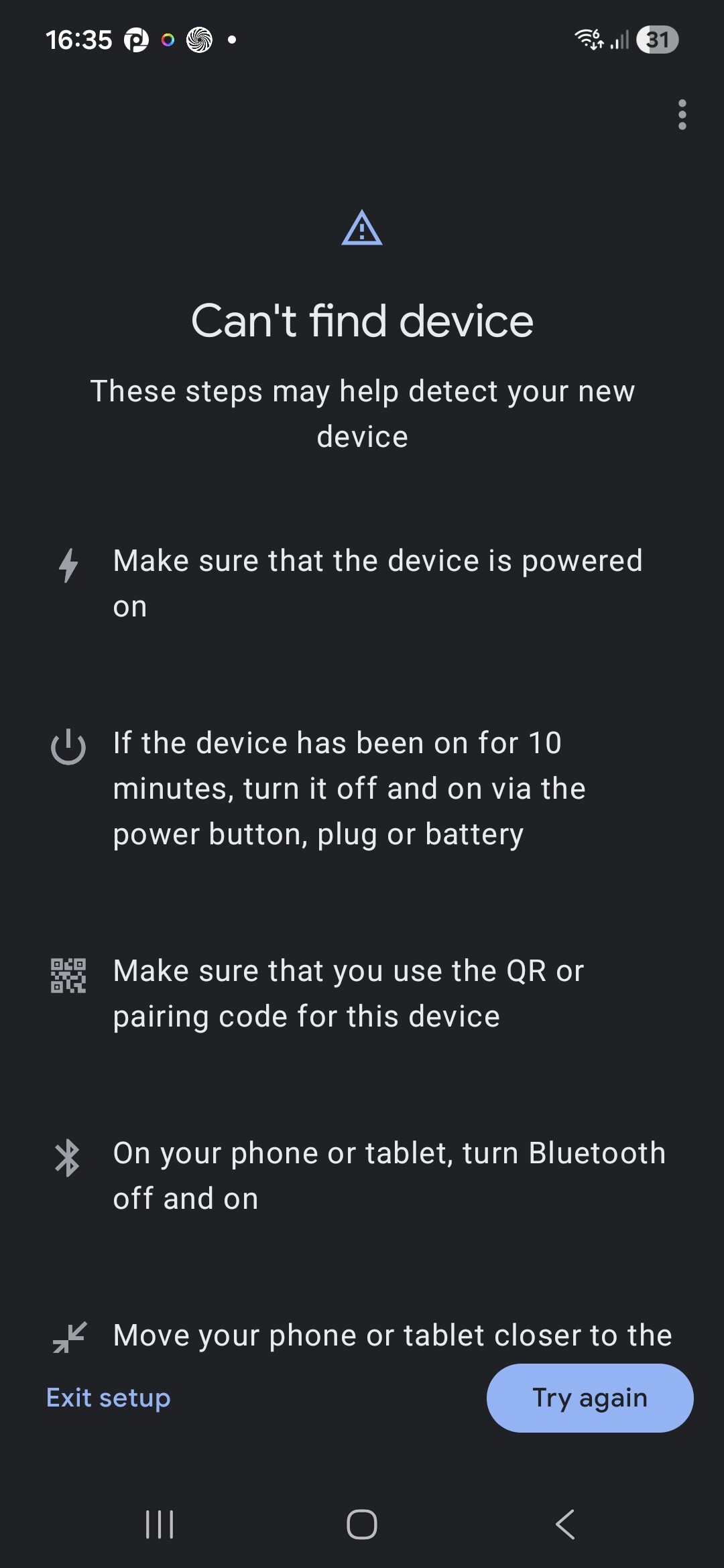 16:35 31

Can't find device

These steps may help detect your new device

Make sure that the device is powered on

If the device has been on for 10 minutes, turn it off and on via the power button, plug or battery

Make sure that you use the QR or pairing code for this device

On your phone or tablet, turn Bluetooth off and on

Move your phone or tablet closer to the

Exit setup

Try again