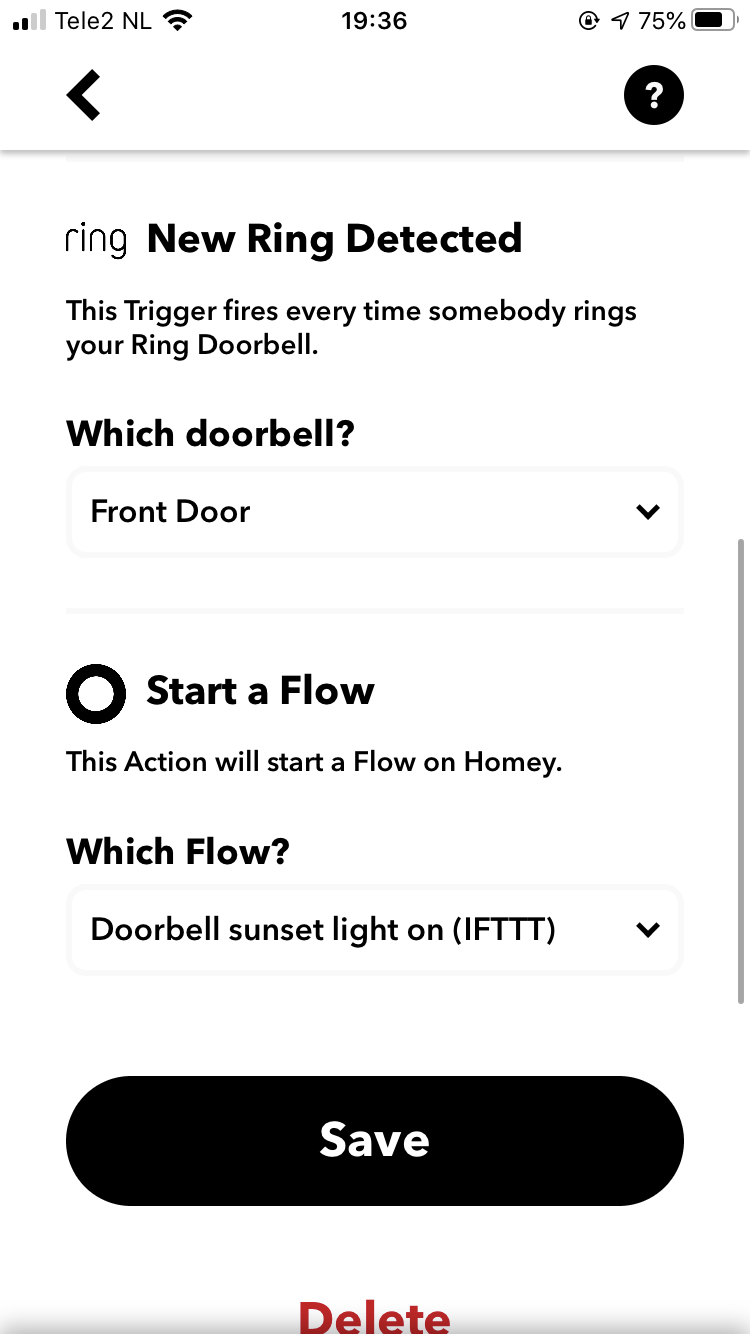 Tele2 NL 19:36 75%

?

ring New Ring Detected

This Trigger fires every time somebody rings your Ring Doorbell.

Which doorbell?

Front Door

Start a Flow

This Action will start a Flow on Homey.

Which Flow?

Doorbell sunset light on (IFTTT)

Save

Delete