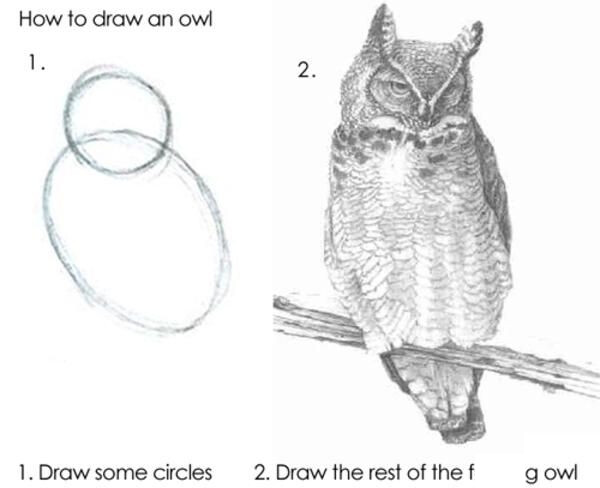 How to draw an owl

1.

2.

1. Draw some circles

2. Draw the rest of the f g owl