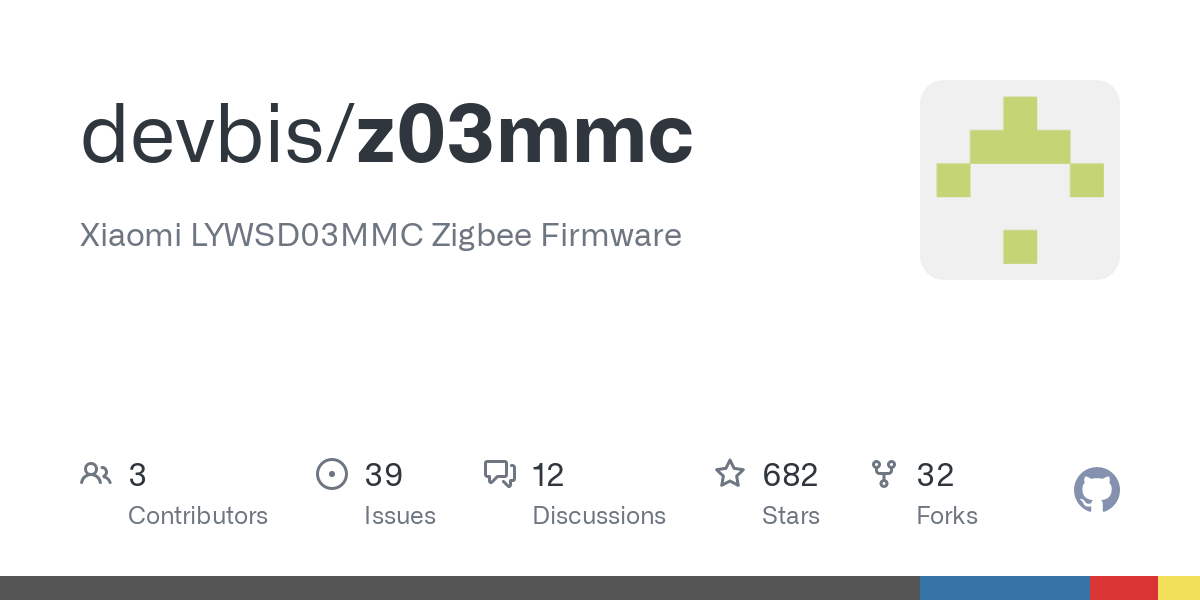 devbis/z03mmc

Xiaomi LYWSD03MMC Zigbee Firmware

3
Contributors

39
Issues

12
Discussions

682
Stars

32
Forks