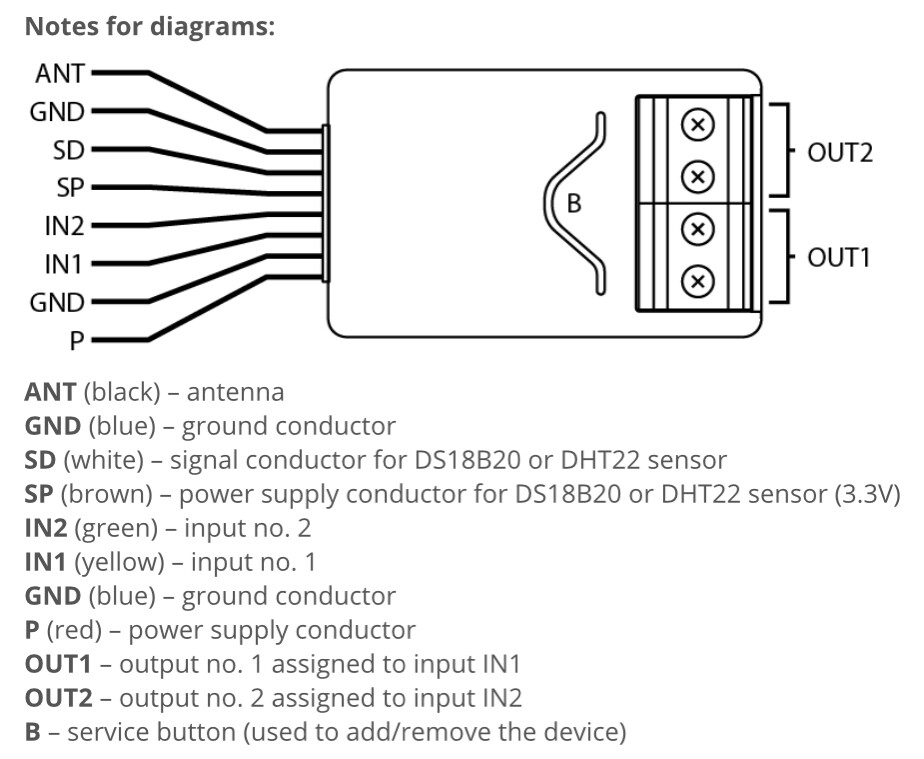 Notes for diagrams:

ANT
GND
SD
SP
IN2
IN1
GND
P

B

OUT2
OUT1

ANT (black) – antenna
GND (blue) – ground conductor
SD (white) – signal conductor for DS18B20 or DHT22 sensor
SP (brown) – power supply conductor for DS18B20 or DHT22 sensor (3.3V)
IN2 (green) – input no. 2
IN1 (yellow) – input no. 1
GND (blue) – ground conductor
P (red) – power supply conductor
OUT1 – output no. 1 assigned to input IN1
OUT2 – output no. 2 assigned to input IN2
B – service button (used to add/remove the device)