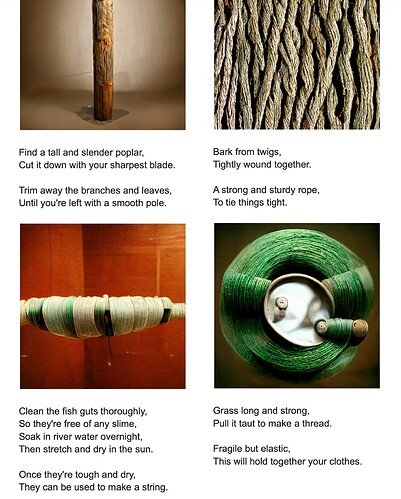 Find a tall and slender poplar,
Cut it down with your sharpest blade.

Trim away the branches and leaves,
Until you're left with a smooth pole.

Bark from twigs,
Tightly wound together.

A strong and sturdy rope,
To tie things tight.

Clean the fish guts thoroughly,
So they're free of any slime,
Soak in river water overnight,
Then stretch and dry in the sun.

Once they're tough and dry,
They can be used to make a string.

Grass long and strong,
Pull it taut to make a thread.

Fragile but elastic,
This will hold together your clothes.