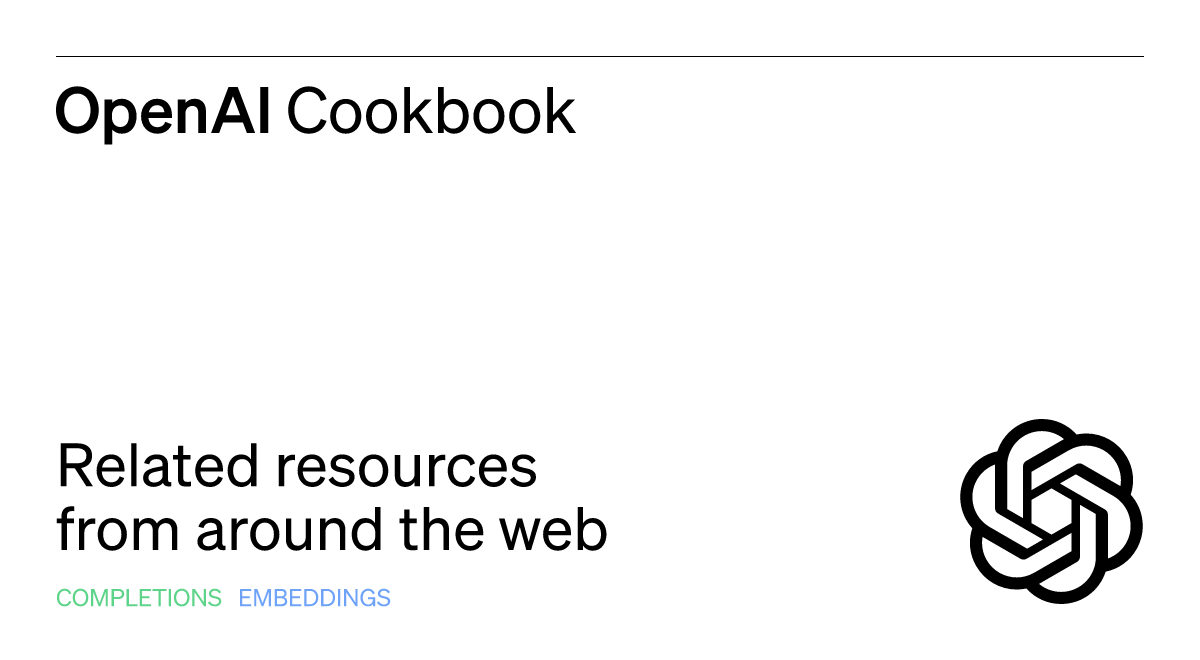 OpenAI Cookbook

Related resources from around the web

COMPLETIONS EMBEDDINGS