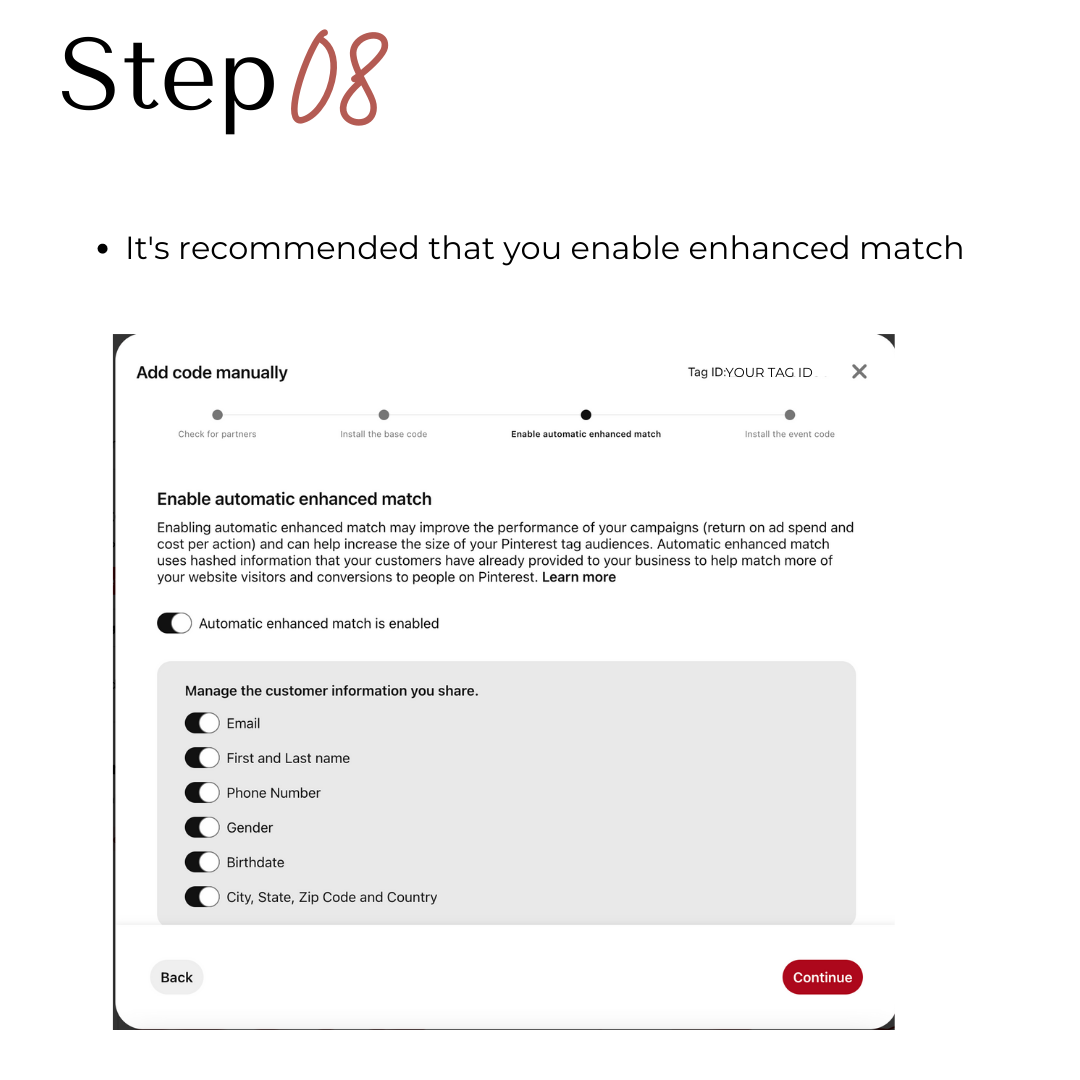 Step 08

• It's recommended that you enable enhanced match

Add code manually

Tag ID:YOUR TAG ID

Check for partners
Install the base code
Enable automatic enhanced match
Install the event code

Enable automatic enhanced match

Enabling automatic enhanced match may improve the performance of your campaigns (return on ad spend and cost per action) and can help increase the size of your Pinterest tag audiences. Automatic enhanced match uses hashed information that your customers have already provided to your business to help match more of your website visitors and conversions to people on Pinterest. Learn more

Automatic enhanced match is enabled

Manage the customer information you share.

Email

First and Last name

Phone Number

Gender

Birthdate

City, State, Zip Code and Country

Back

Continue