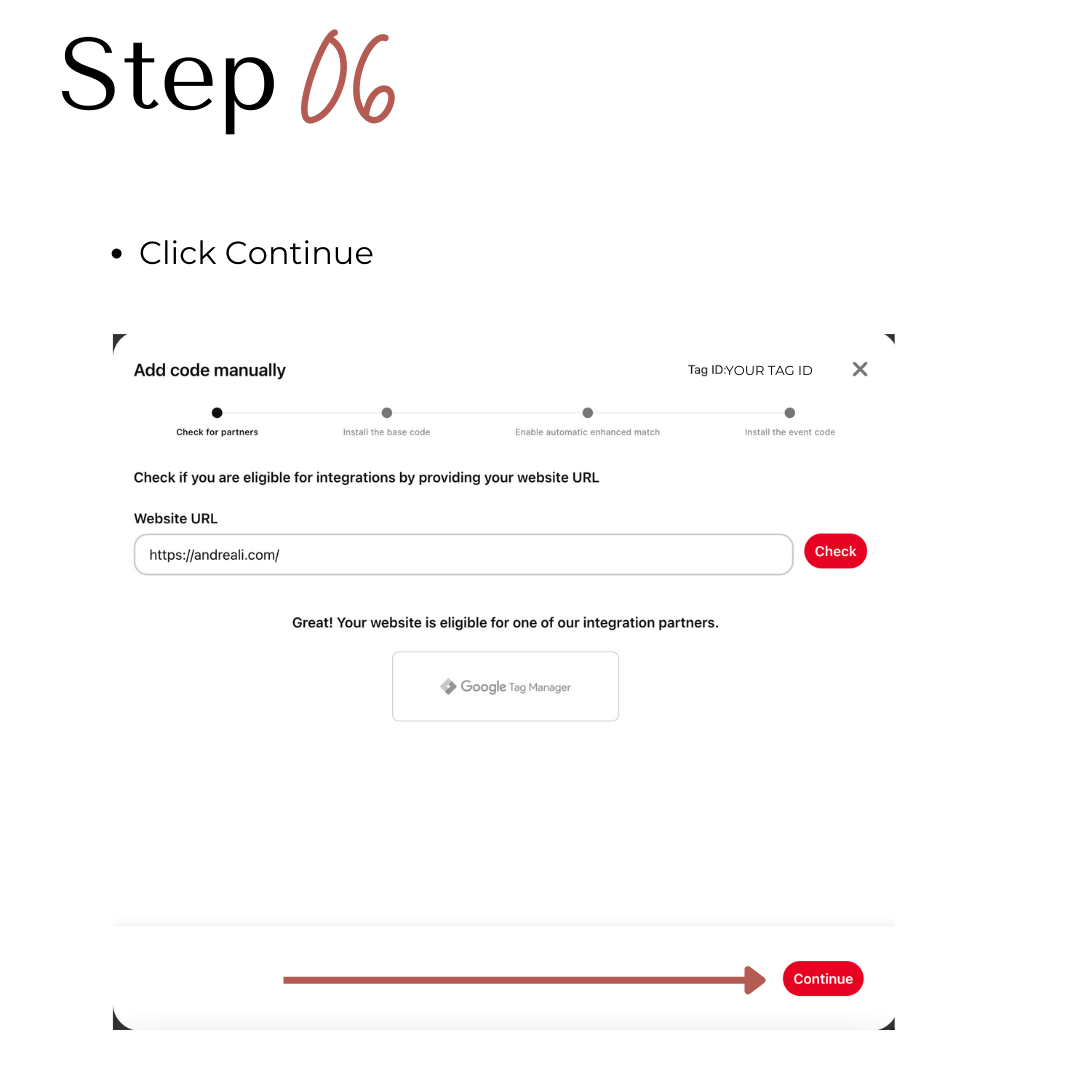 Step 06

• Click Continue

Add code manually

Tag ID:YOUR TAG ID

Check for partners

Install the base code

Enable automatic enhanced match

Install the event code

Check if you are eligible for integrations by providing your website URL

Website URL

https://andreali.com/

Check

Great! Your website is eligible for one of our integration partners.

Google Tag Manager

Continue