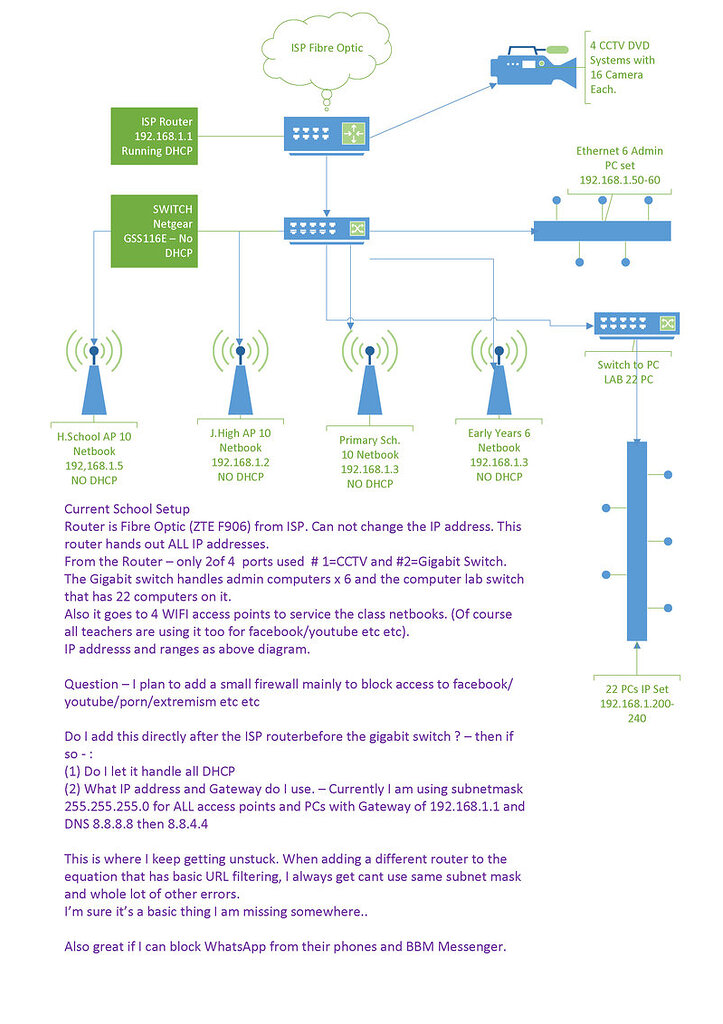 ISP Fibre Optic

4 CCTV DVD Systems with 16 Camera Each.

ISP Router
192.168.1.1
Running DHCP

Ethernet 6 Admin PC set
192.168.1.50-60

SWITCH
Netgear
GSS116E – No DHCP

Switch to PC LAB 22 PC

H.School AP 10 Netbook
192,168.1.5
NO DHCP

J.High AP 10 Netbook
192.168.1.2
NO DHCP

Primary Sch. 10 Netbook
192.168.1.3
NO DHCP

Early Years 6 Netbook
192.168.1.3
NO DHCP

22 PCs IP Set
192.168.1.200-240

Current School Setup
Router is Fibre Optic (ZTE F906) from ISP. Can not change the IP address. This router hands out ALL IP addresses.
From the Router – only 2of 4 ports used # 1=CCTV and #2=Gigabit Switch.
The Gigabit switch handles admin computers x 6 and the computer lab switch that has 22 computers on it.
Also it goes to 4 WIFI access points to service the class netbooks. (Of course all teachers are using it too for facebook/youtube etc etc).
IP addresss and ranges as above diagram.

Question – I plan to add a small firewall mainly to block access to facebook/ youtube/porn/extremism etc etc

Do I add this directly after the ISP routerbefore the gigabit switch ? – then if so - :
(1) Do I let it handle all DHCP
(2) What IP address and Gateway do I use. – Currently I am using subnetmask 255.255.255.0 for ALL access points and PCs with Gateway of 192.168.1.1 and DNS 8.8.8.8 then 8.8.4.4

This is where I keep getting unstuck. When adding a different router to the equation that has basic URL filtering, I always get cant use same subnet mask and whole lot of other errors.
I'm sure it's a basic thing I am missing somewhere..

Also great if I can block WhatsApp from their phones and BBM Messenger.