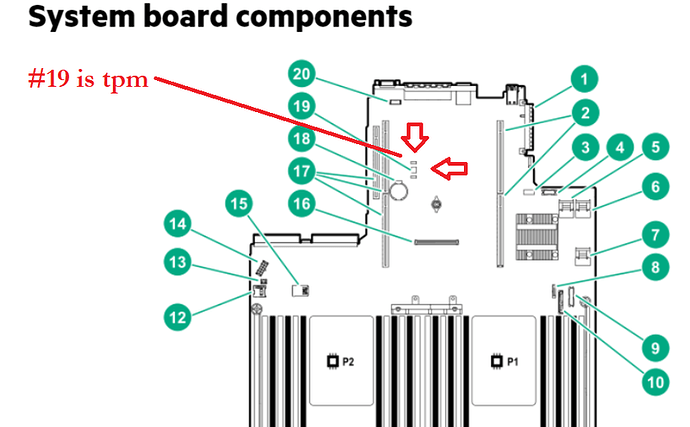 System board components

#19 is tpm

20
19
18
17
16
15
14
13
12
1
2
3
4
5
6
7
8
9
10

P2
P1