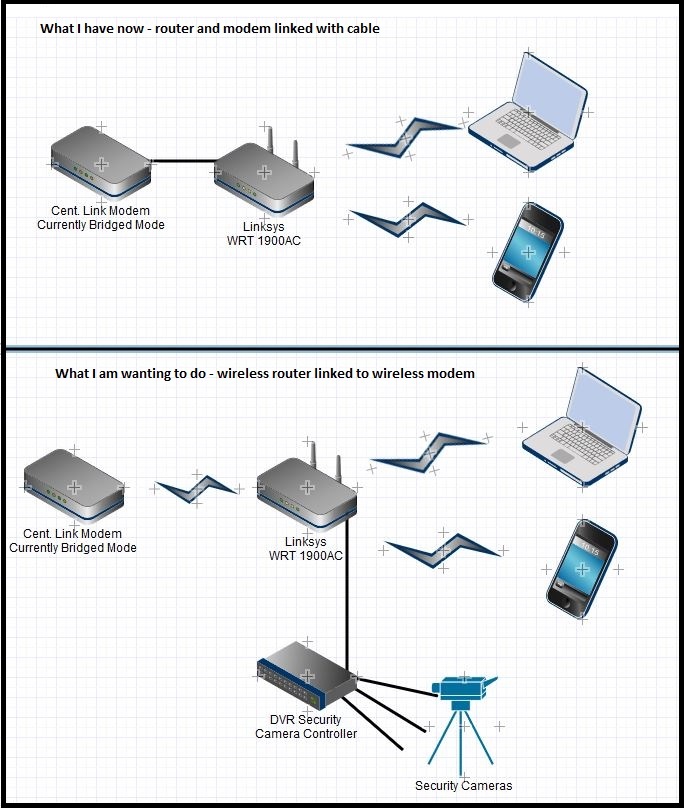 What I have now - router and modem linked with cable

Cent. Link Modem
Currently Bridged Mode

Linksys
WRT 1900AC

10:15

What I am wanting to do - wireless router linked to wireless modem

Cent. Link Modem
Currently Bridged Mode

Linksys
WRT 1900AC

10:15

DVR Security
Camera Controller

Security Cameras