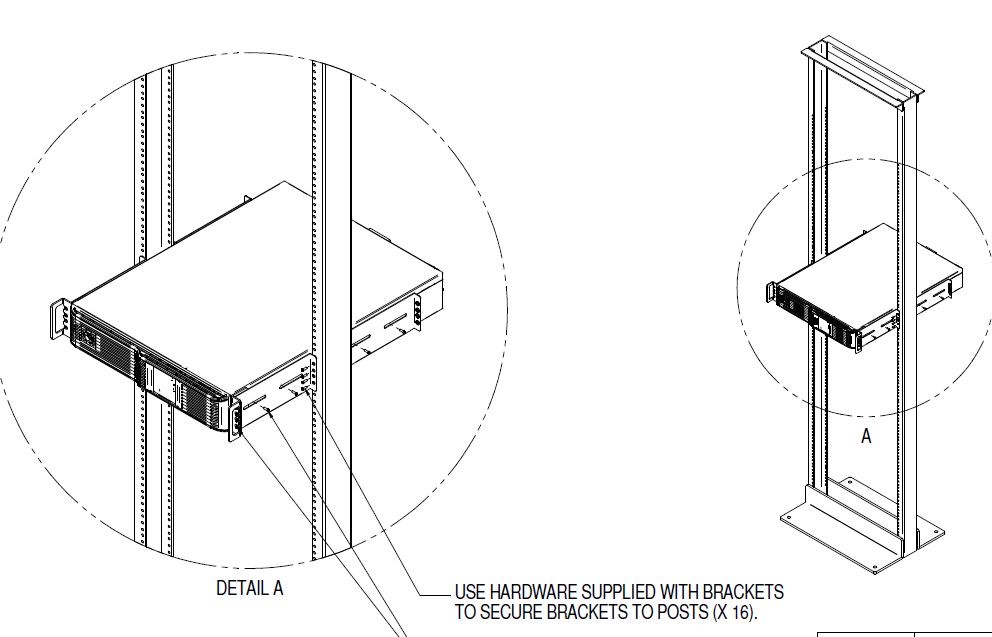 A

DETAIL A

USE HARDWARE SUPPLIED WITH BRACKETS TO SECURE BRACKETS TO POSTS (X 16).