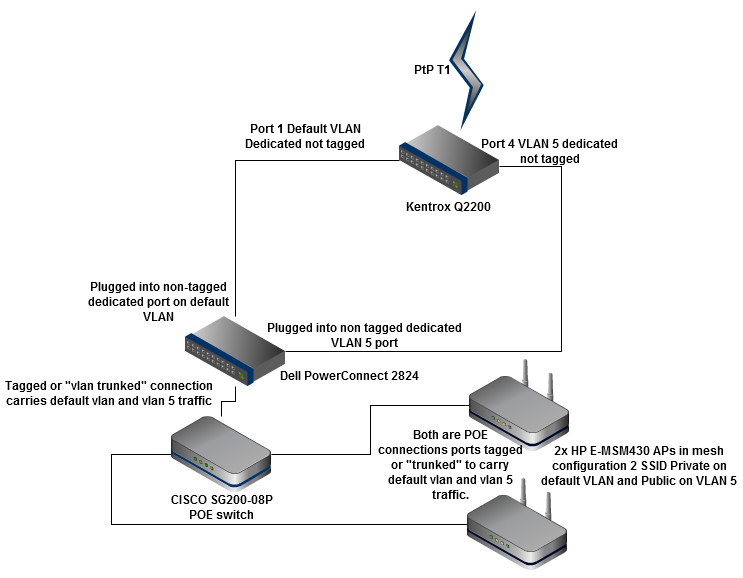 PtP T1

Port 1 Default VLAN
Dedicated not tagged

Port 4 VLAN 5 dedicated
not tagged

Kentrox Q2200

Plugged into non-tagged
dedicated port on default
VLAN

Plugged into non tagged dedicated
VLAN 5 port

Dell PowerConnect 2824

Tagged or "vlan trunked" connection
carries default vlan and vlan 5 traffic

Both are POE
connections ports tagged
or "trunked" to carry
default vlan and vlan 5
traffic.

2x HP E-MSM430 APs in mesh
configuration 2 SSID Private on
default VLAN and Public on VLAN 5

CISCO SG200-08P
POE switch