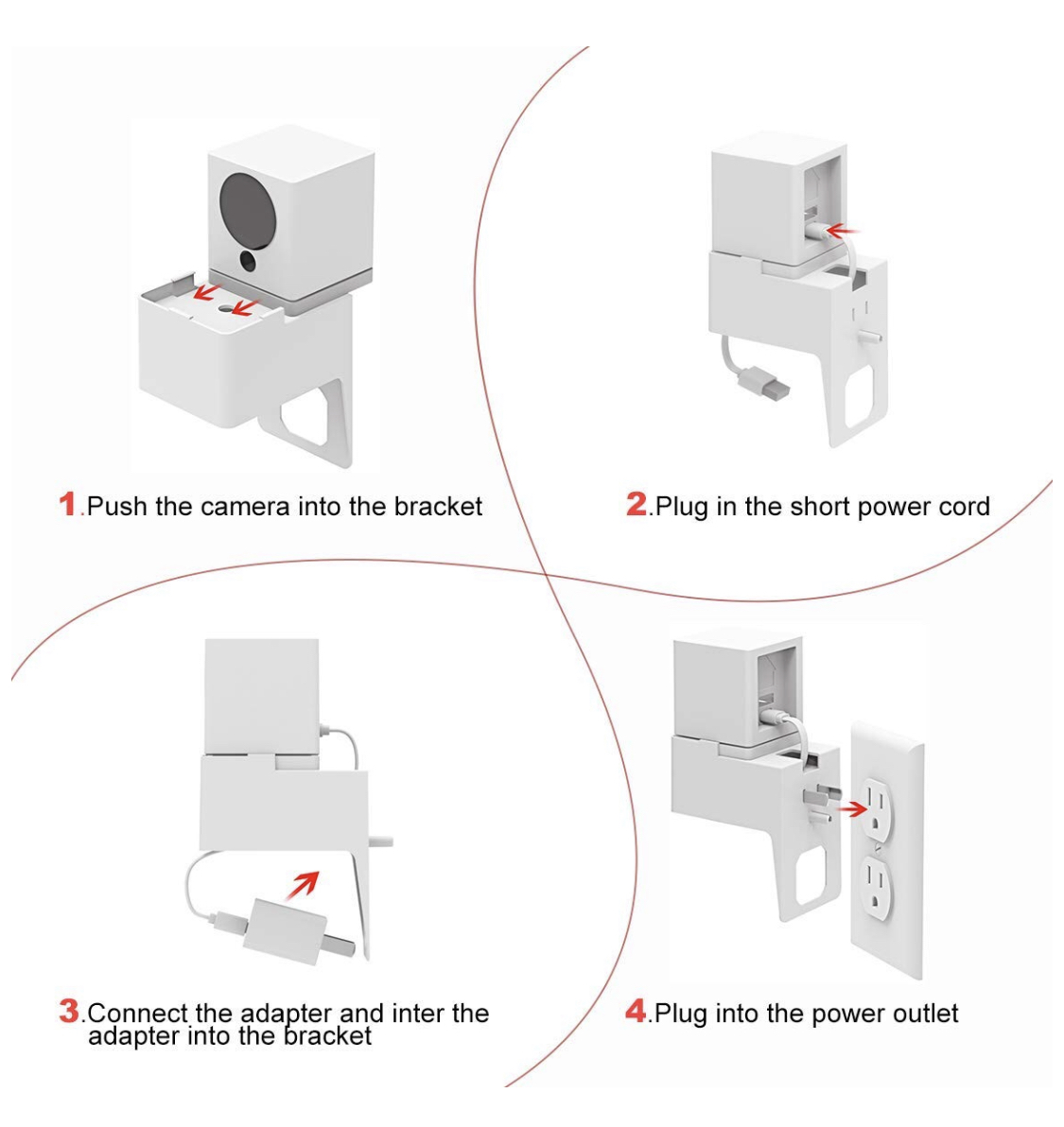 1.Push the camera into the bracket

2.Plug in the short power cord

3.Connect the adapter and inter the adapter into the bracket

4.Plug into the power outlet