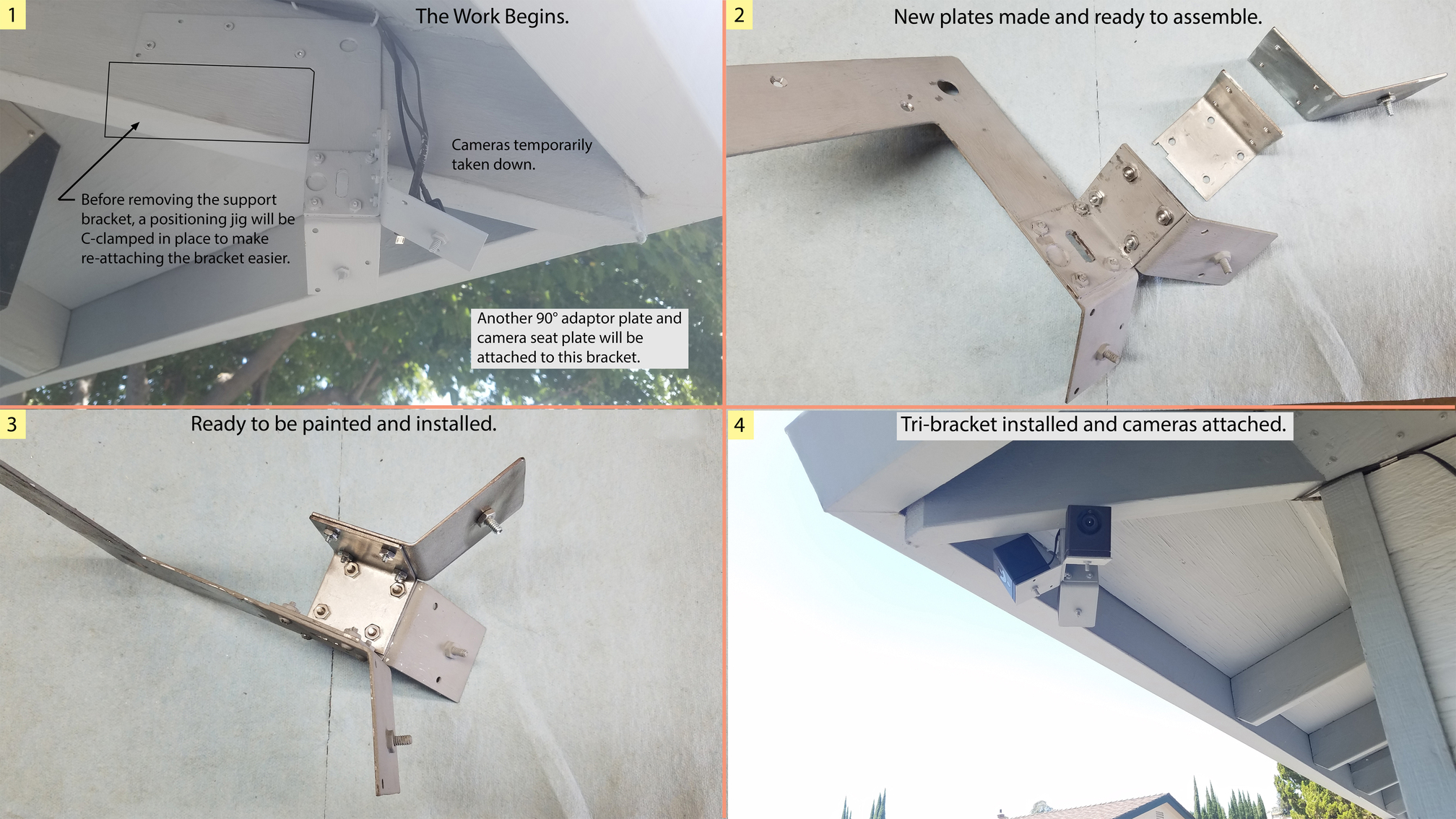 1

The Work Begins.

Cameras temporarily taken down.

Before removing the support bracket, a positioning jig will be C-clamped in place to make re-attaching the bracket easier.

Another 90° adaptor plate and camera seat plate will be attached to this bracket.

2

New plates made and ready to assemble.

3

Ready to be painted and installed.

4

Tri-bracket installed and cameras attached.