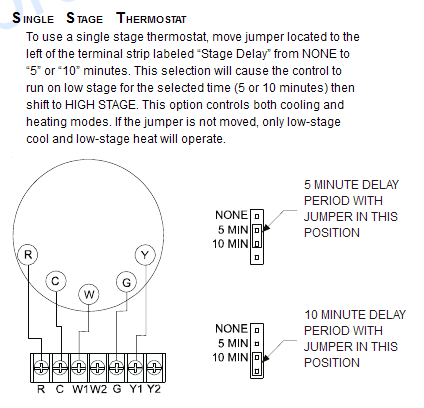 SINGLE STAGE THERMOSTAT

To use a single stage thermostat, move jumper located to the left of the terminal strip labeled "Stage Delay" from NONE to "5" or "10" minutes. This selection will cause the control to run on low stage for the selected time (5 or 10 minutes) then shift to HIGH STAGE. This option controls both cooling and heating modes. If the jumper is not moved, only low-stage cool and low-stage heat will operate.

R
C
W
G
Y

R C W1 W2 G Y1 Y2

NONE
5 MIN
10 MIN

5 MINUTE DELAY PERIOD WITH JUMPER IN THIS POSITION

NONE
5 MIN
10 MIN

10 MINUTE DELAY PERIOD WITH JUMPER IN THIS POSITION